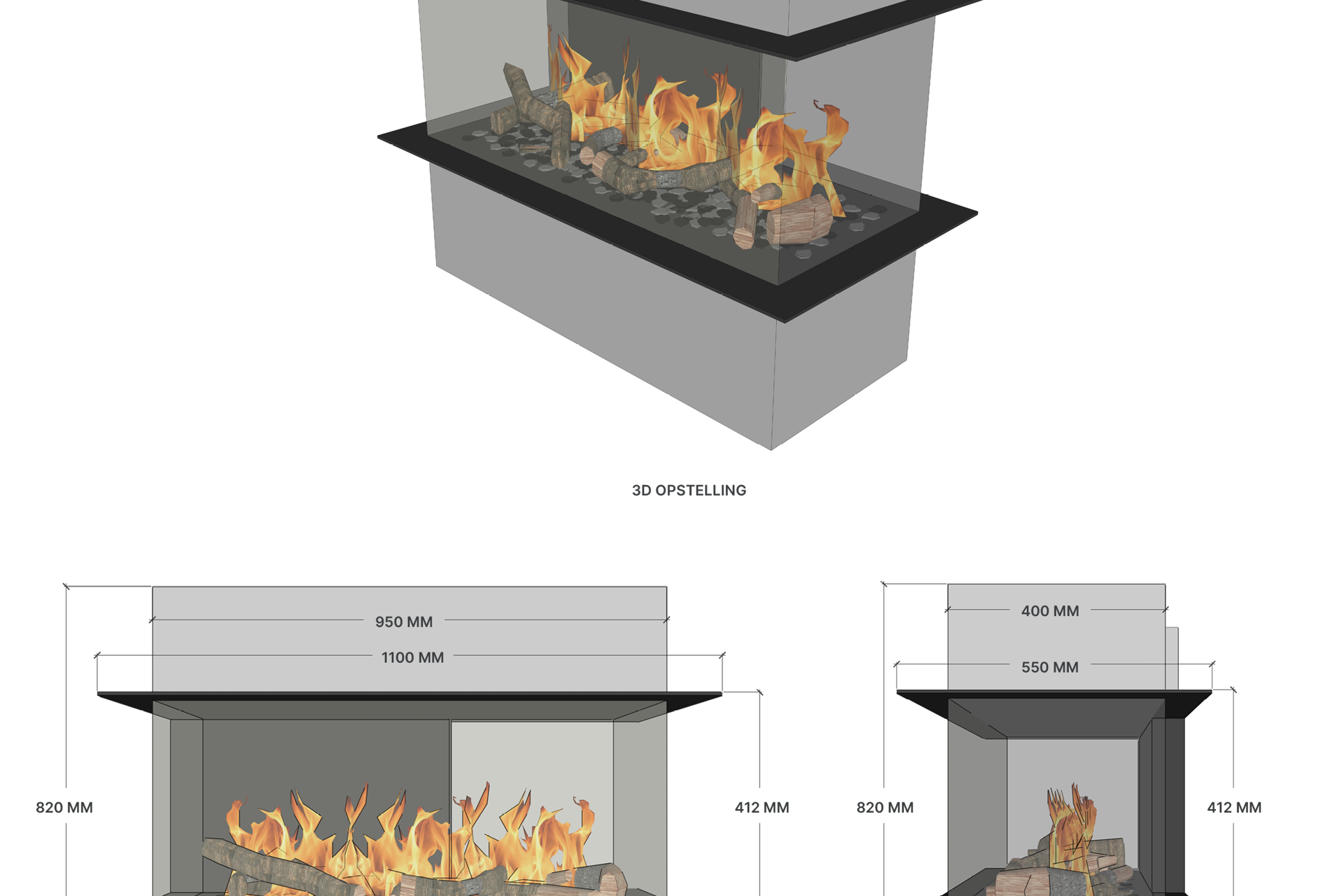 3D OPSTELLING

950 MM

1100 MM

820 MM

412 MM

400 MM

550 MM

820 MM

412 MM